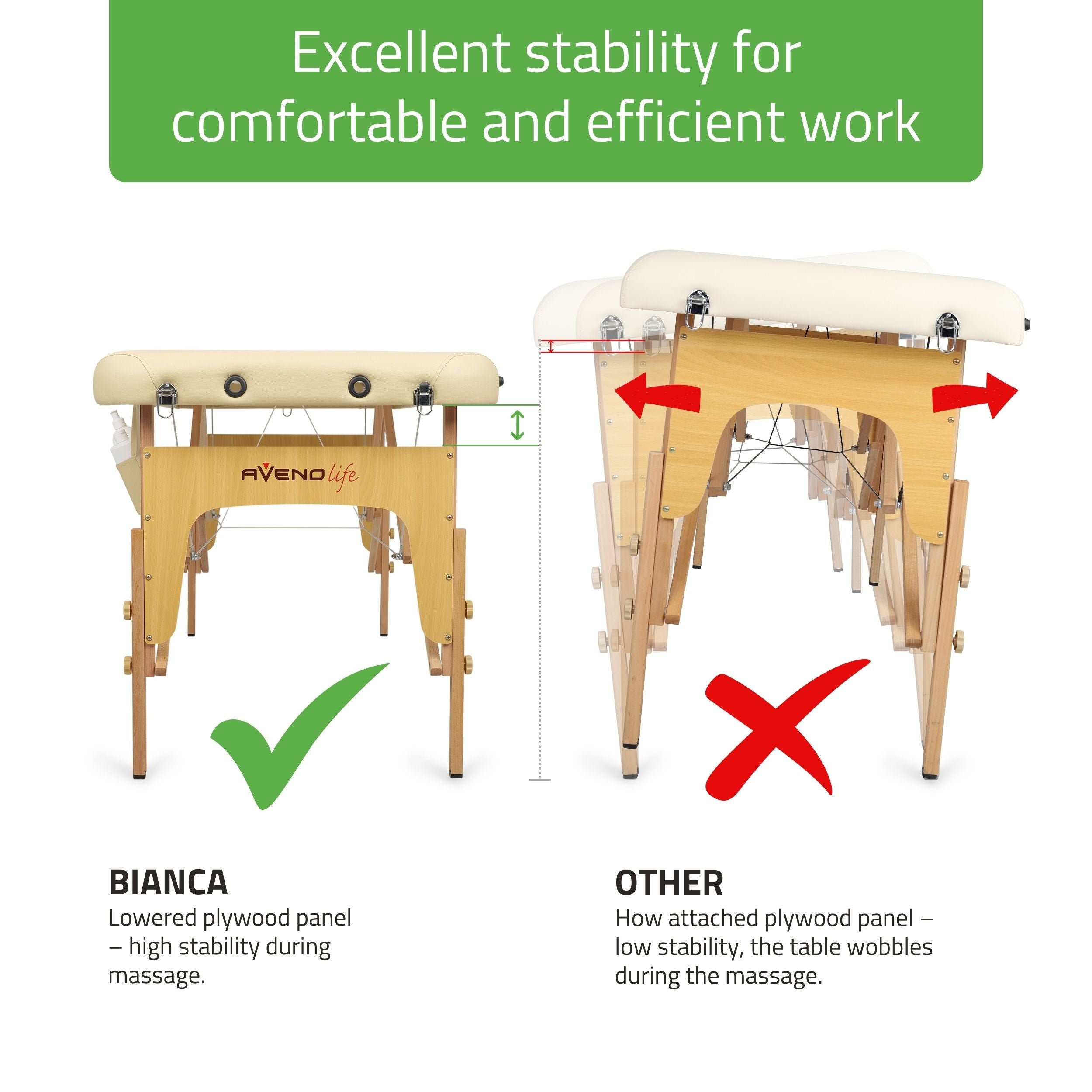 Excellent stability for comfortable and efficient work

AVENO life

BIANCA
Lowered plywood panel – high stability during massage.

OTHER
How attached plywood panel – low stability, the table wobbles during the massage.