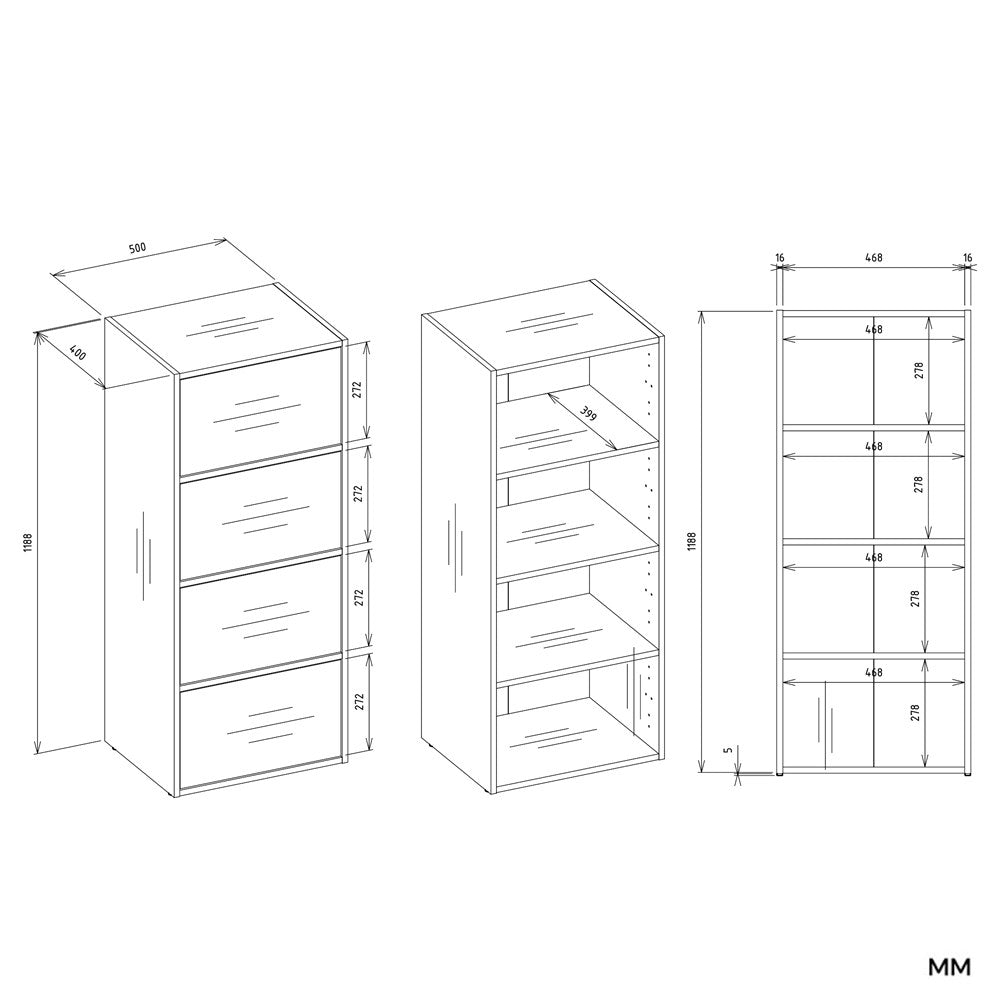 500
400
1188
272
272
272
272
399
16
468
16
1188
468
278
468
278
468
278
468
278
5
MM